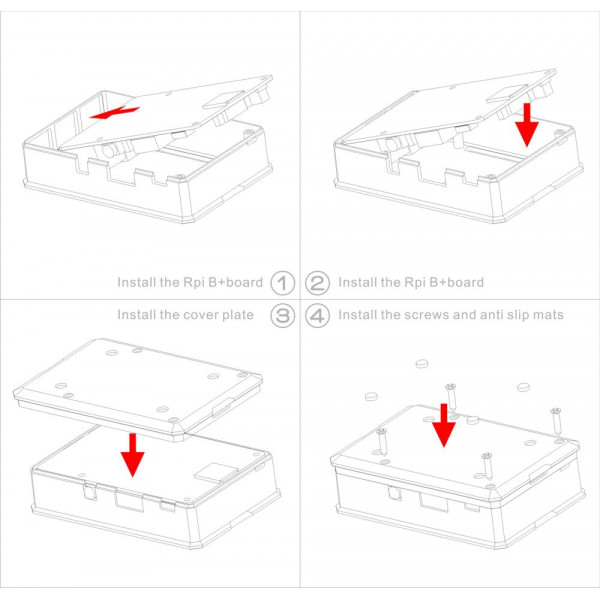 Install the Rpi B+board ①

② Install the Rpi B+board

Install the cover plate ③

④ Install the screws and anti slip mats